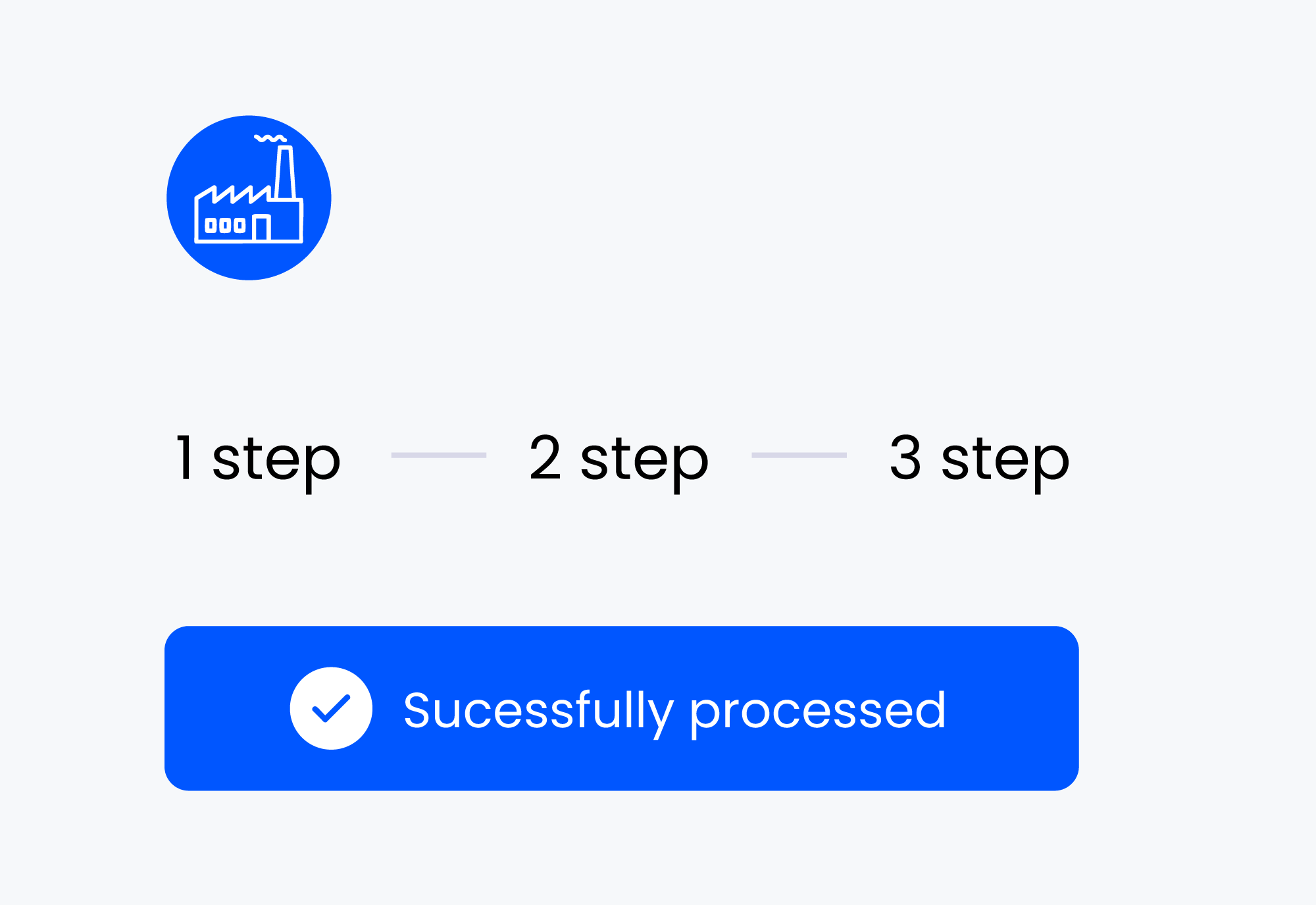 1 step 2 step 3 step

Sucessfully processed